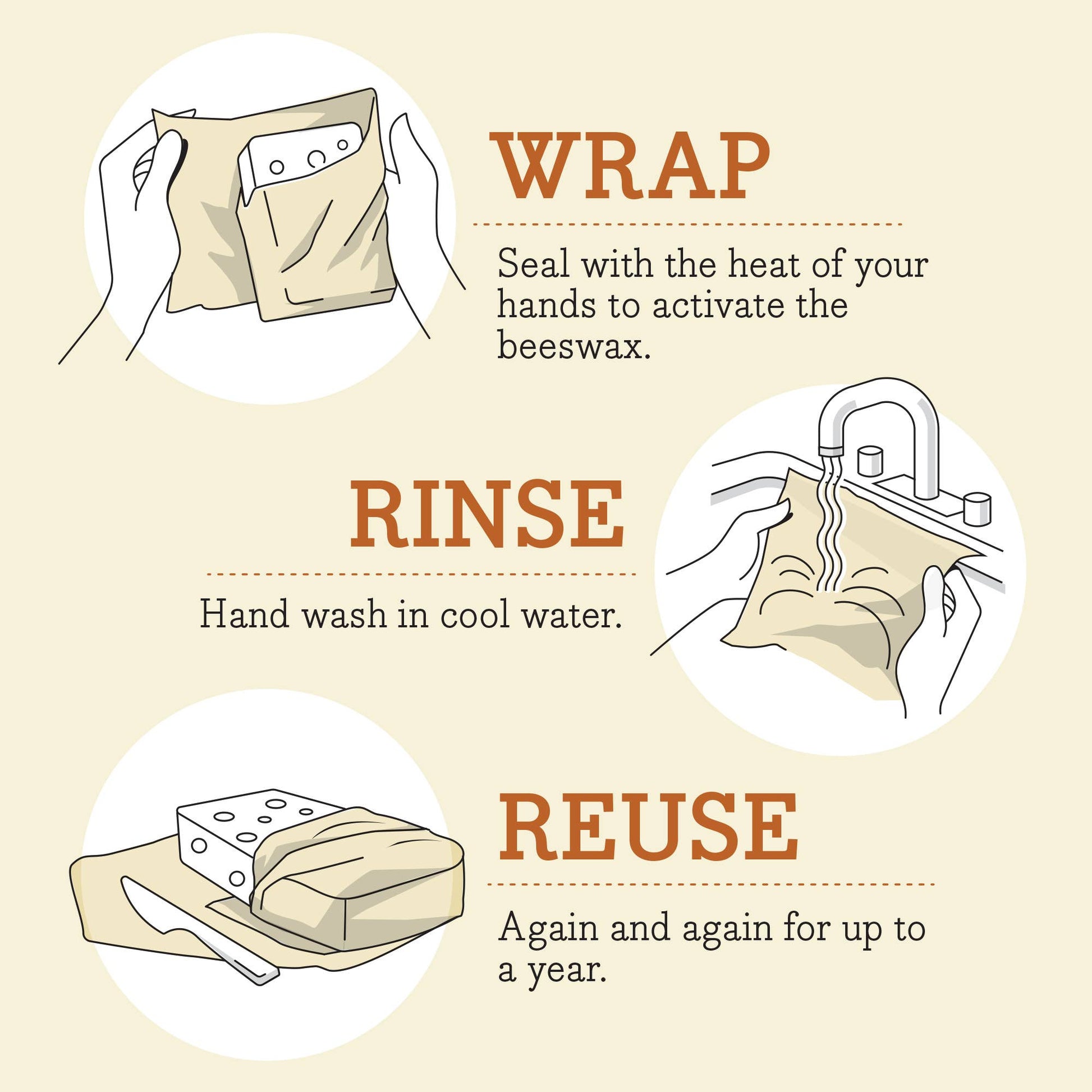 WRAP

Seal with the heat of your hands to activate the beeswax.

RINSE

Hand wash in cool water.

REUSE

Again and again for up to a year.